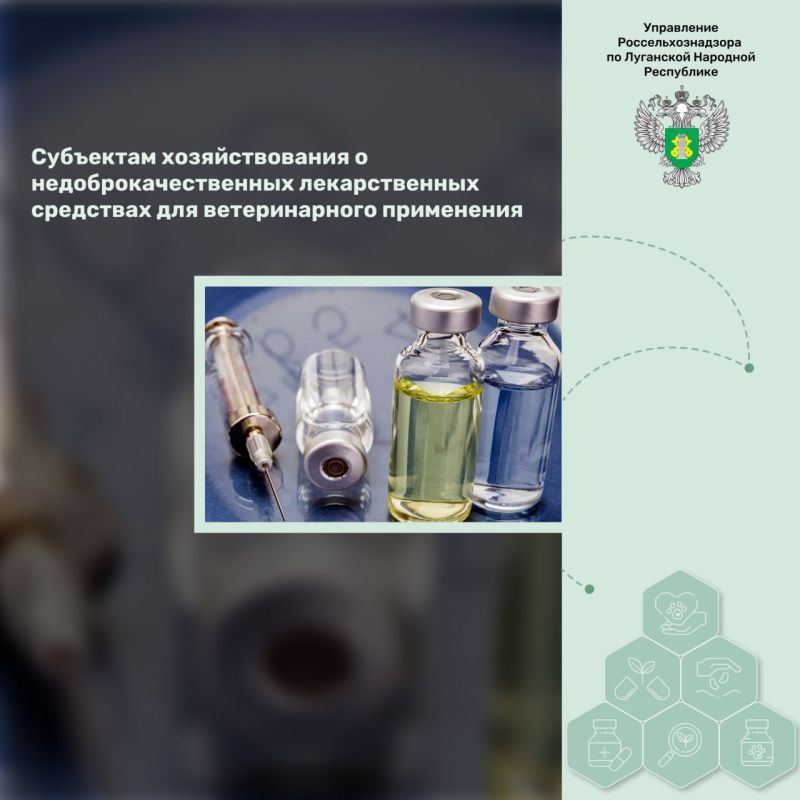 Управление Россельхознадзора по Луганской Народной Республике

Субъектам хозяйствования о недоброкачественных лекарственных средствах для ветеринарного применения