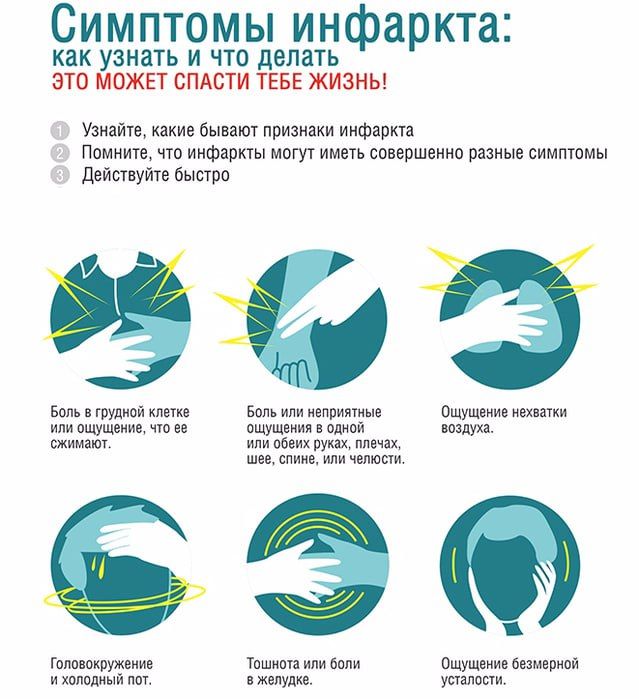 Симптомы инфаркта:
как узнать и что делать
ЭТО МОЖЕТ СПАСТИ ТЕБЕ ЖИЗНЬ!

1 Узнайте, какие бывают признаки инфаркта
2 Помните, что инфаркты могут иметь совершенно разные симптомы
3 Действуйте быстро

Боль в грудной клетке или ощущение, что ее сжимают.

Боль или неприятные ощущения в одной или обеих руках, плечах, шее, спине, или челюсти.

Ощущение нехватки воздуха.

Головокружение и холодный пот.

Тошнота или боли в желудке.

Ощущение безмерной усталости.